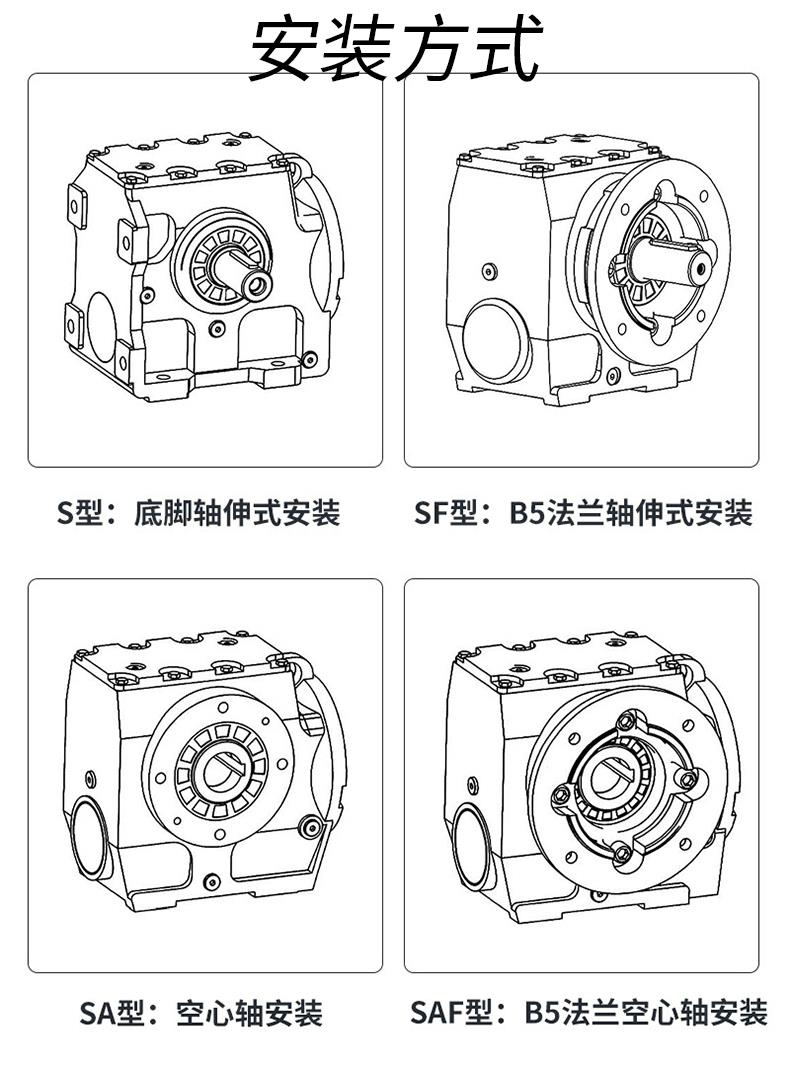 安装方式

S型：底脚轴伸式安装

SF型：B5法兰轴伸式安装

SA型：空心轴安装

SAF型：B5法兰空心轴安装