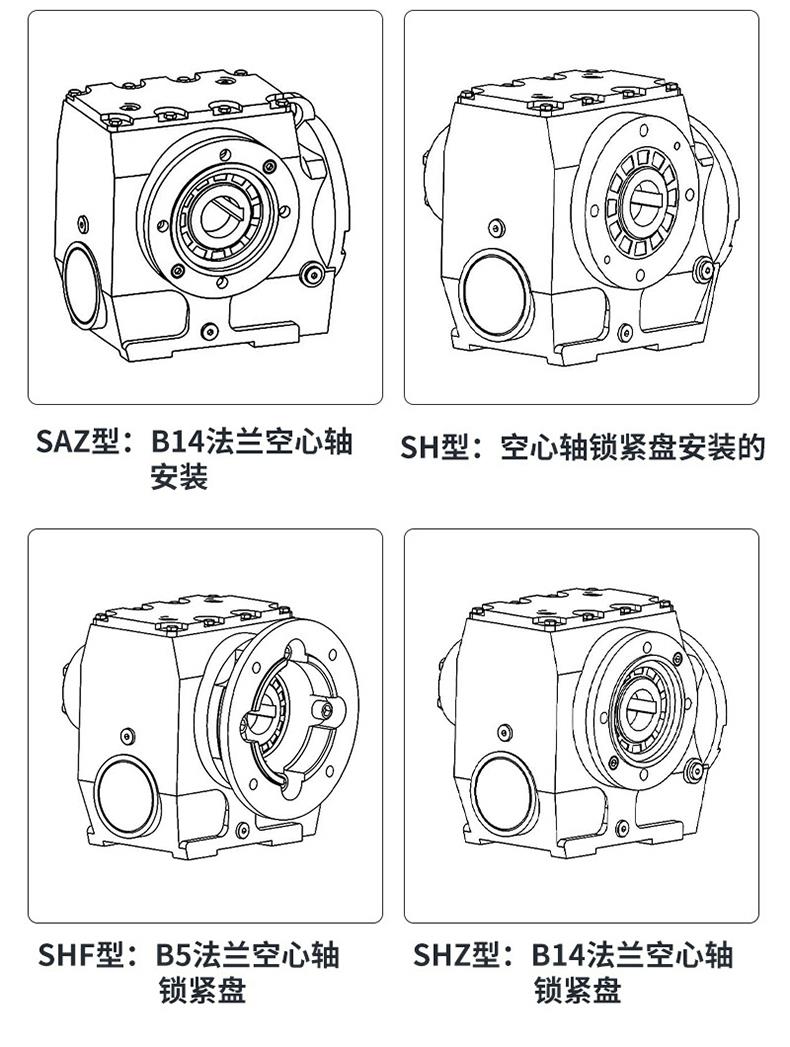 SAZ型：B14法兰空心轴安装

SH型：空心轴锁紧盘安装的

SHF型：B5法兰空心轴锁紧盘

SHZ型：B14法兰空心轴锁紧盘