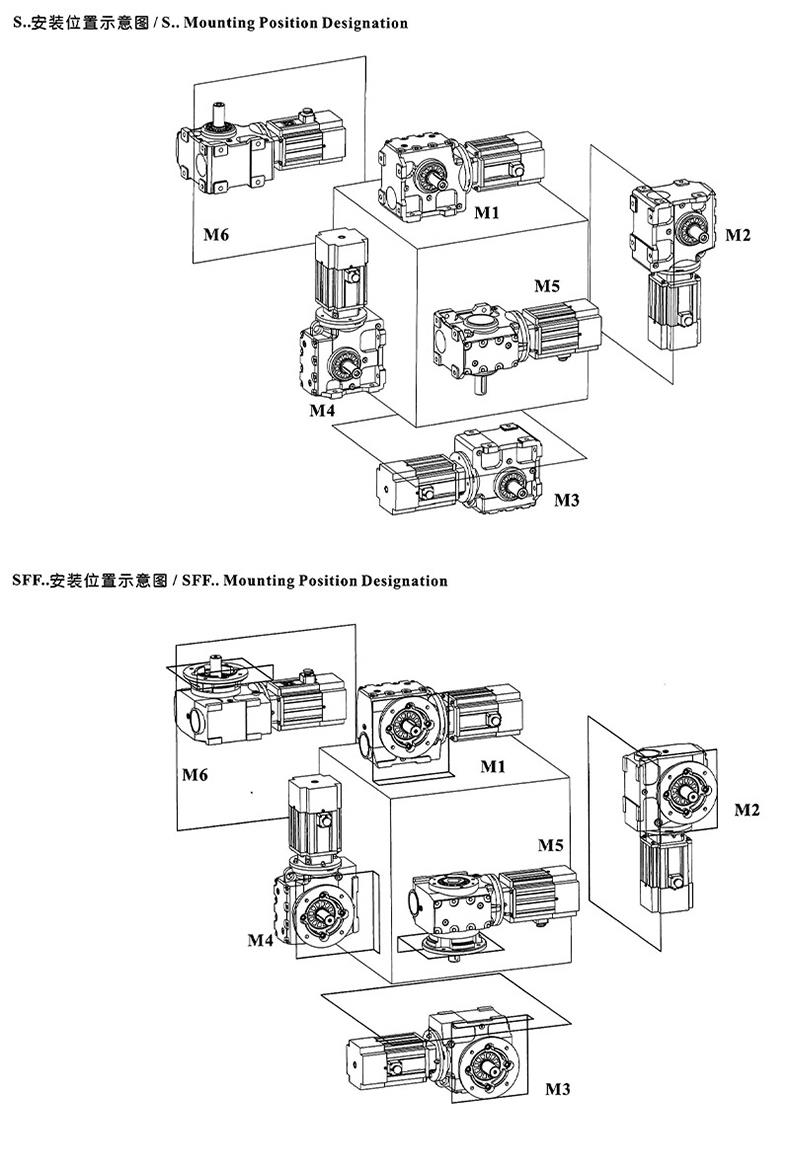 S..安装位置示意图 / S.. Mounting Position Designation

M6

M1

M2

M5

M4

M3

SFF..安装位置示意图 / SFF.. Mounting Position Designation

M6

M1

M2

M5

M4

M3